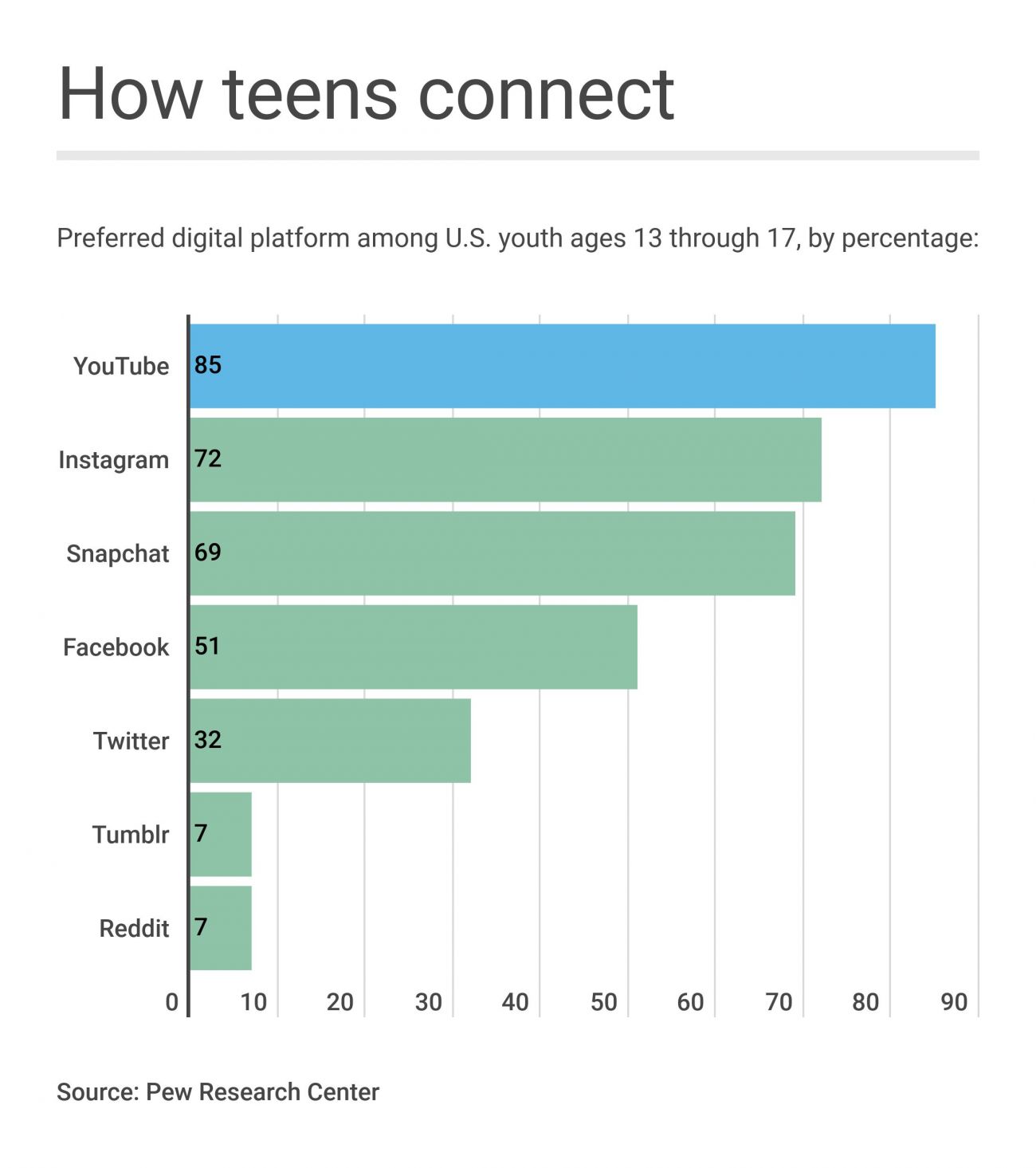 How teens connect

Preferred digital platform among U.S. youth ages 13 through 17, by percentage:

YouTube 85
Instagram 72
Snapchat 69
Facebook 51
Twitter 32
Tumblr 7
Reddit 7

0 10 20 30 40 50 60 70 80 90

Source: Pew Research Center